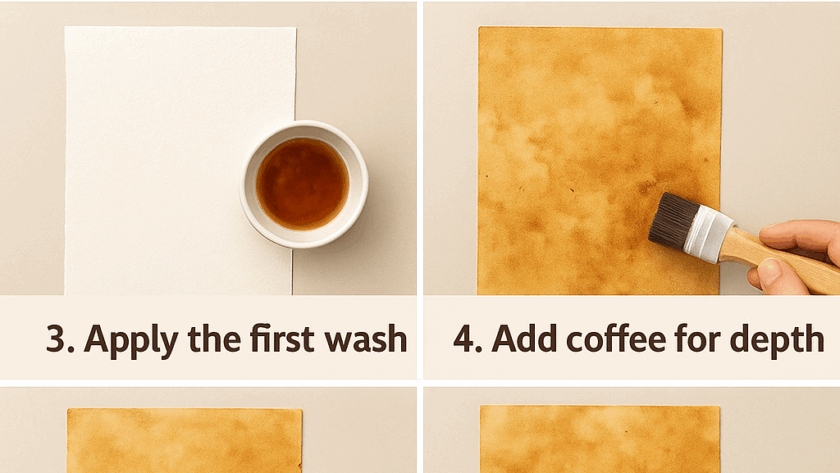 3. Apply the first wash

4. Add coffee for depth