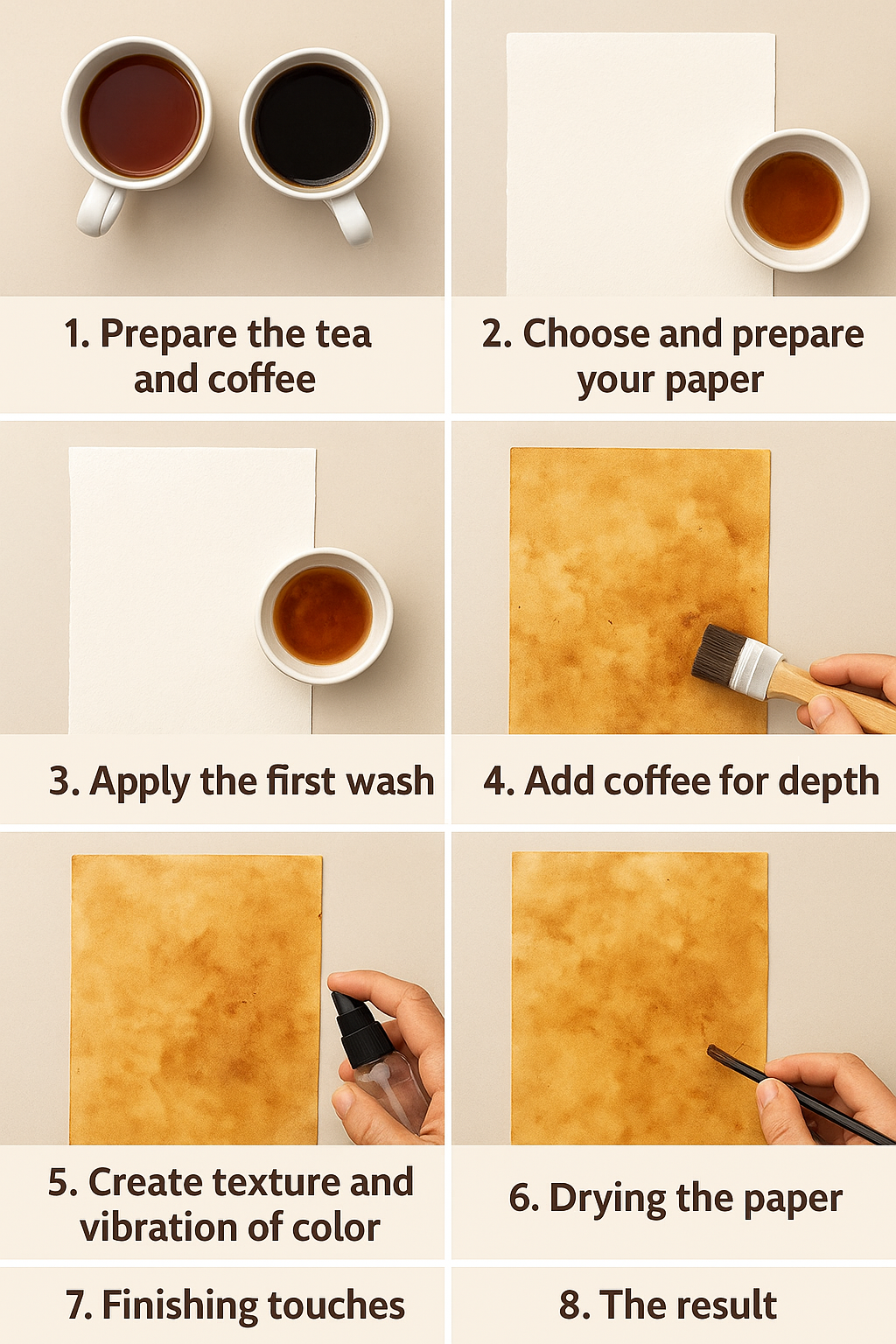 1. Prepare the tea and coffee

2. Choose and prepare your paper

3. Apply the first wash

4. Add coffee for depth

5. Create texture and vibration of color

6. Drying the paper

7. Finishing touches

8. The result